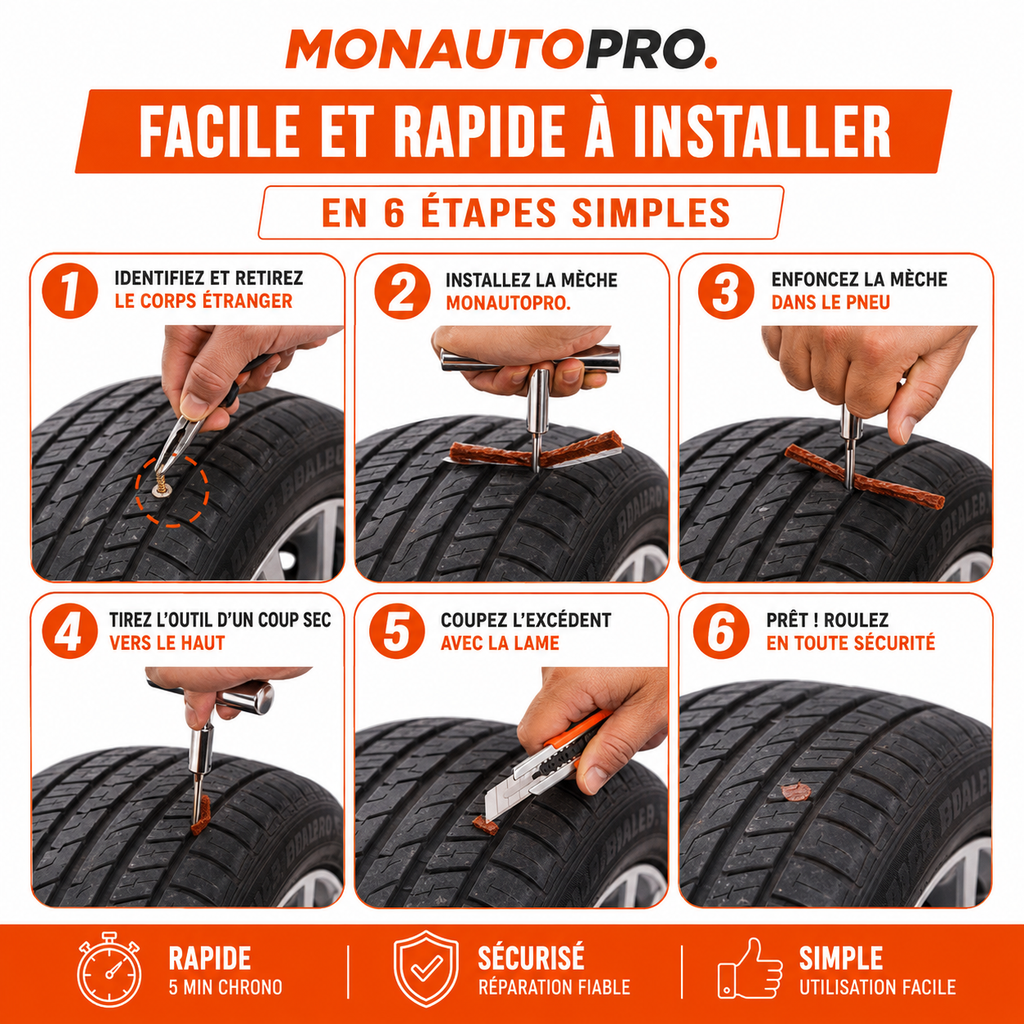 MONAUTOPRO.

FACILE ET RAPIDE À INSTALLER

EN 6 ÉTAPES SIMPLES

1 IDENTIFIEZ ET RETIREZ LE CORPS ÉTRANGER

2 INSTALLEZ LA MÈCHE MONAUTOPRO.

3 ENFONCEZ LA MÈCHE DANS LE PNEU

4 TIREZ L'OUTIL D'UN COUP SEC VERS LE HAUT

5 COUPEZ L'EXCÉDENT AVEC LA LAME

6 PRÊT ! ROULEZ EN TOUTE SÉCURITÉ

RAPIDE
5 MIN CHRONO

SÉCURISÉ
RÉPARATION FIABLE

SIMPLE
UTILISATION FACILE